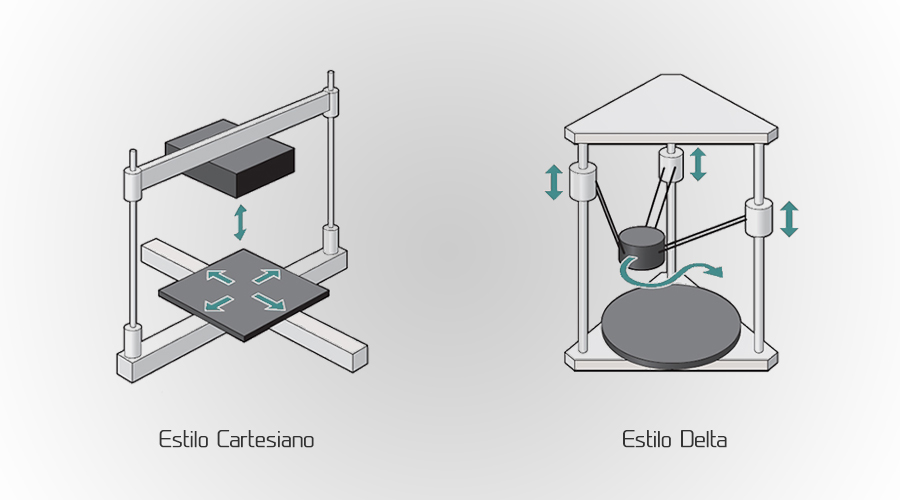 Estilo Cartesiano

Estilo Delta